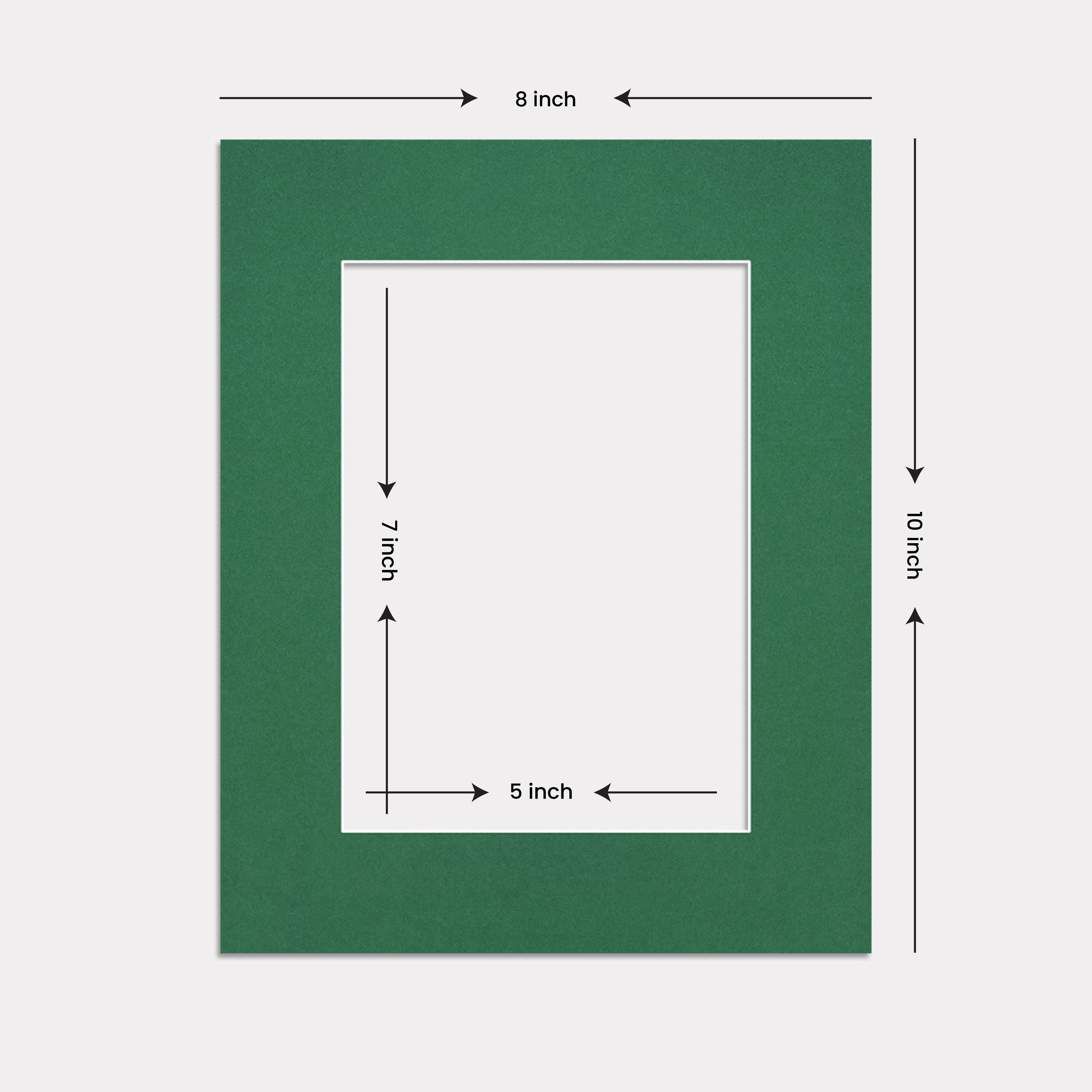 8 inch

7 inch

10 inch

5 inch