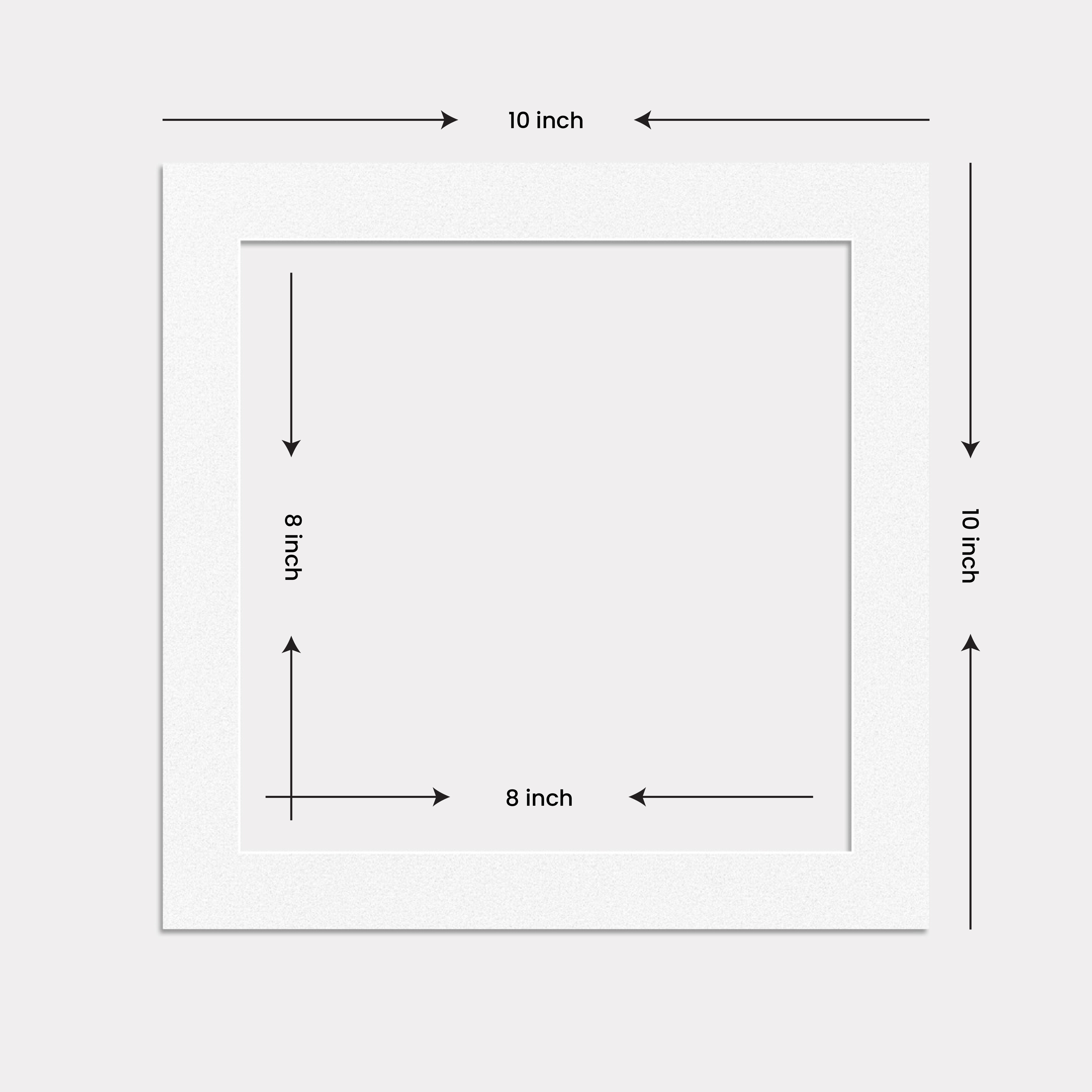 10 inch

8 inch

10 inch

8 inch