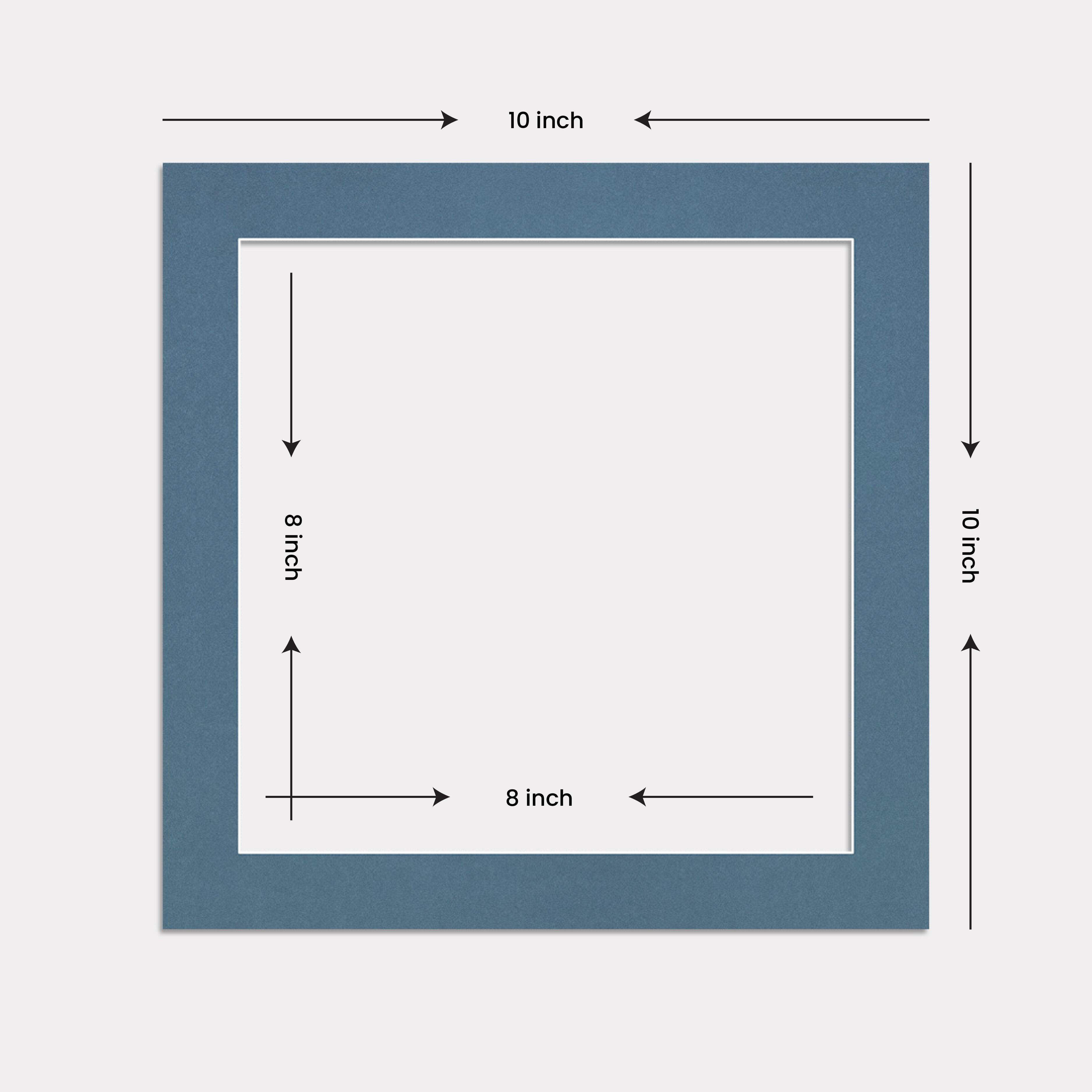 10 inch

8 inch

10 inch

8 inch