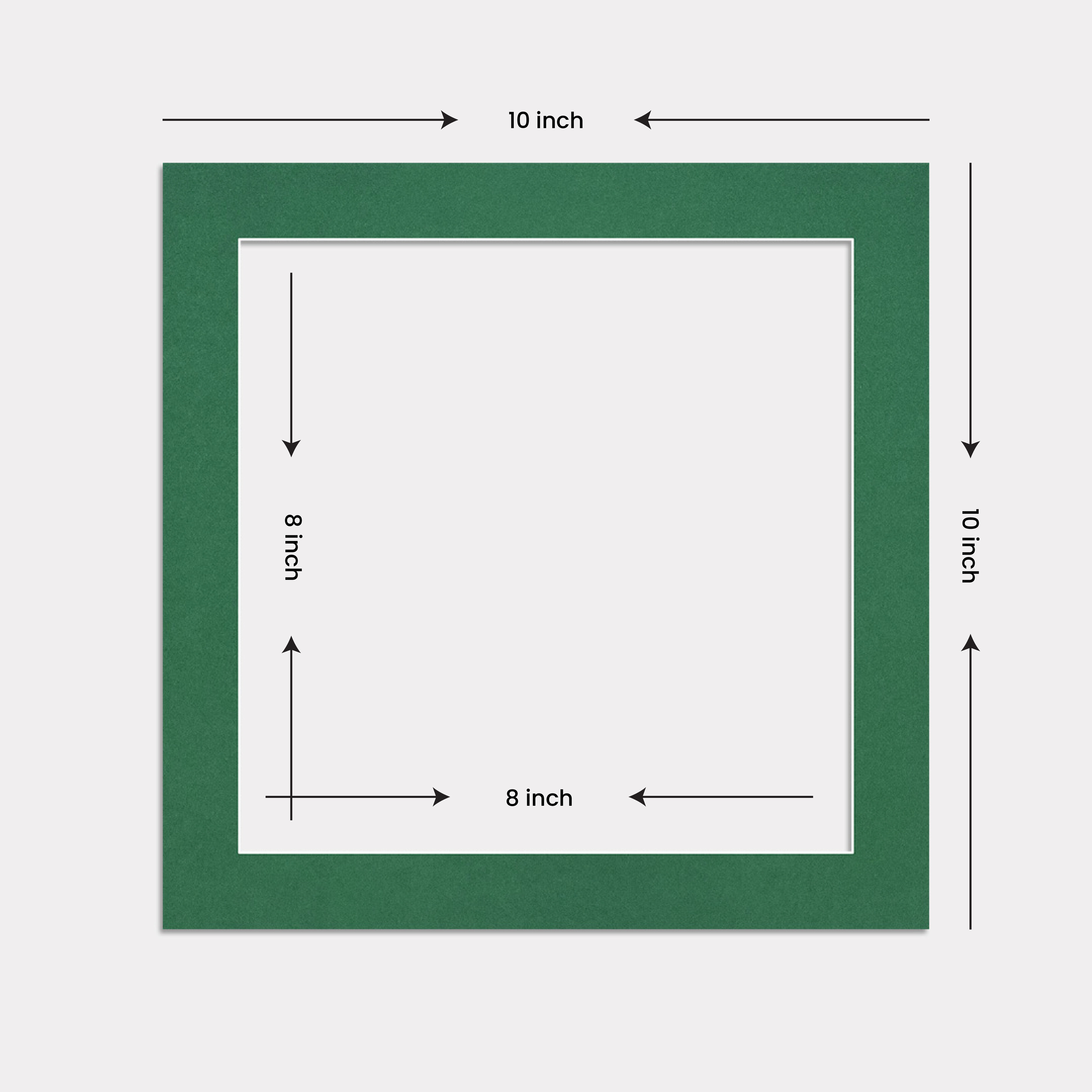 10 inch

8 inch

10 inch

8 inch