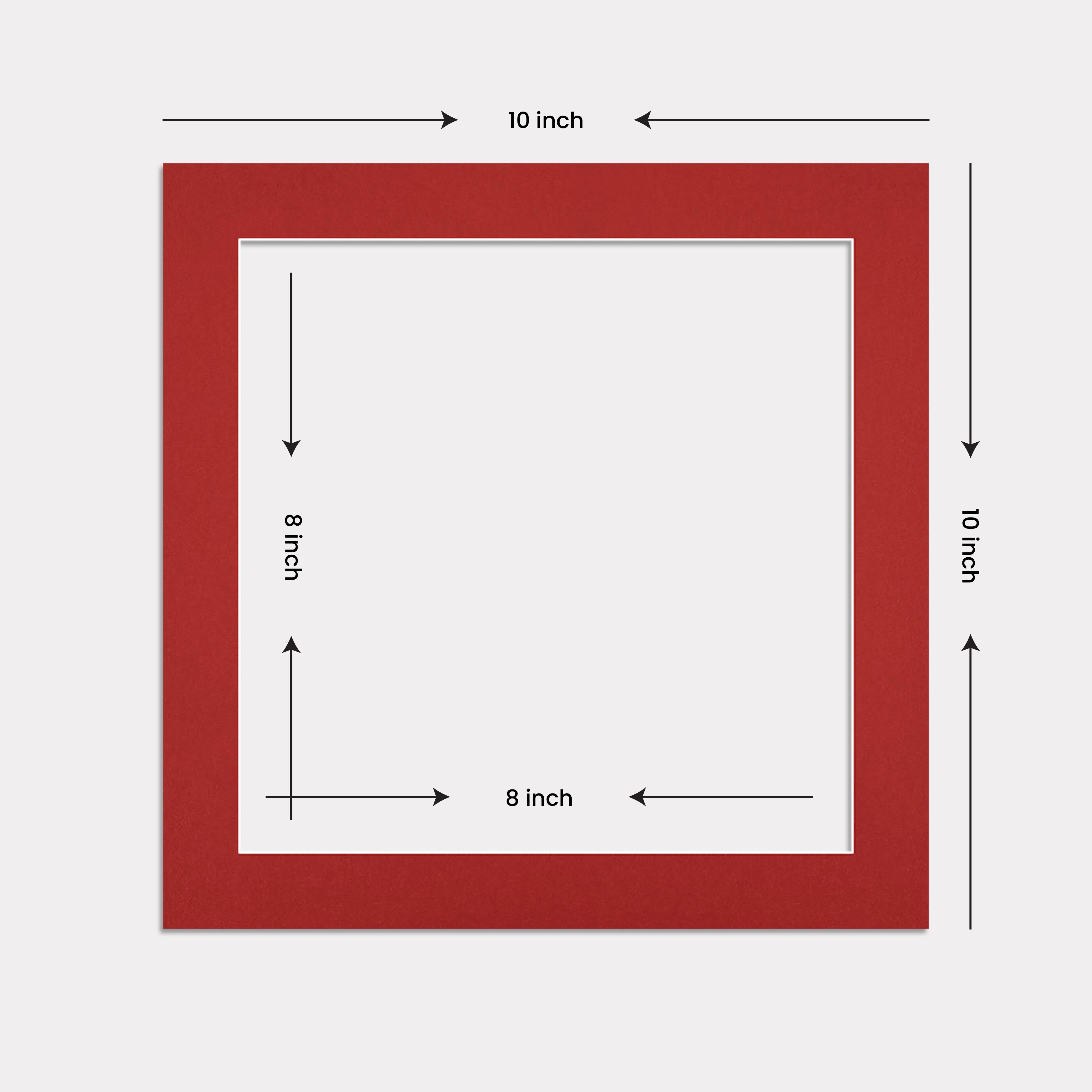 10 inch

8 inch

10 inch

8 inch