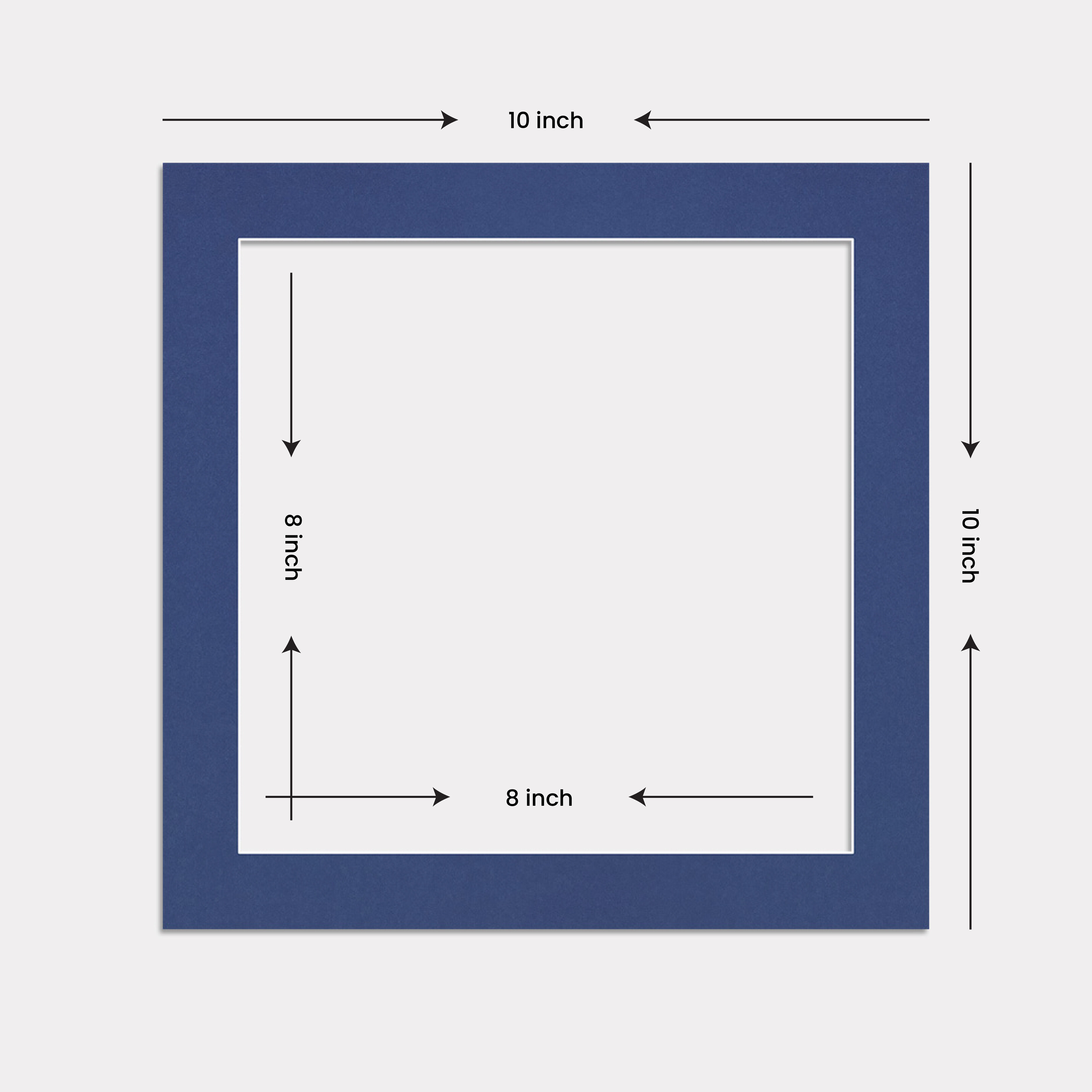 10 inch

8 inch

10 inch

8 inch