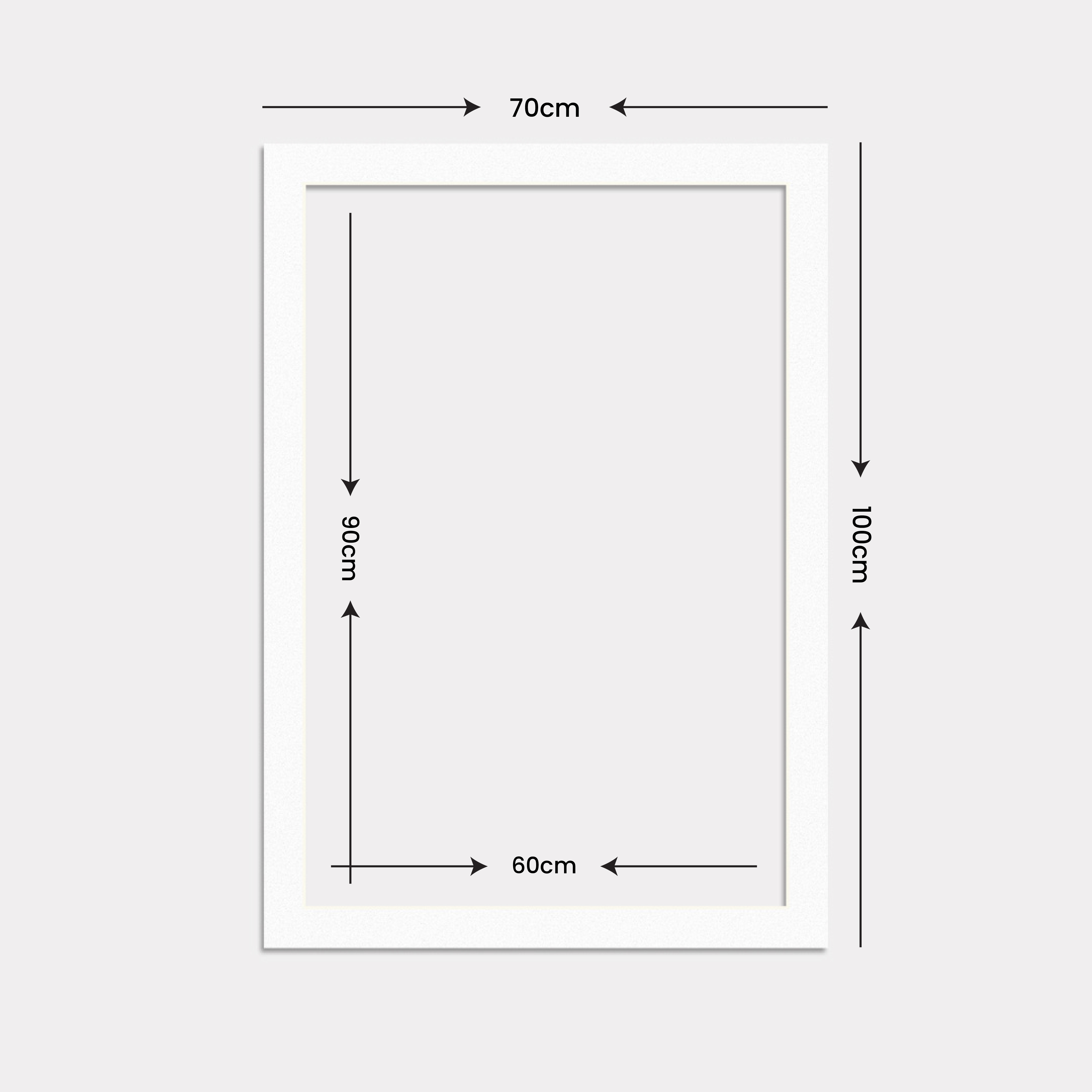 70cm

90cm

100cm

60cm