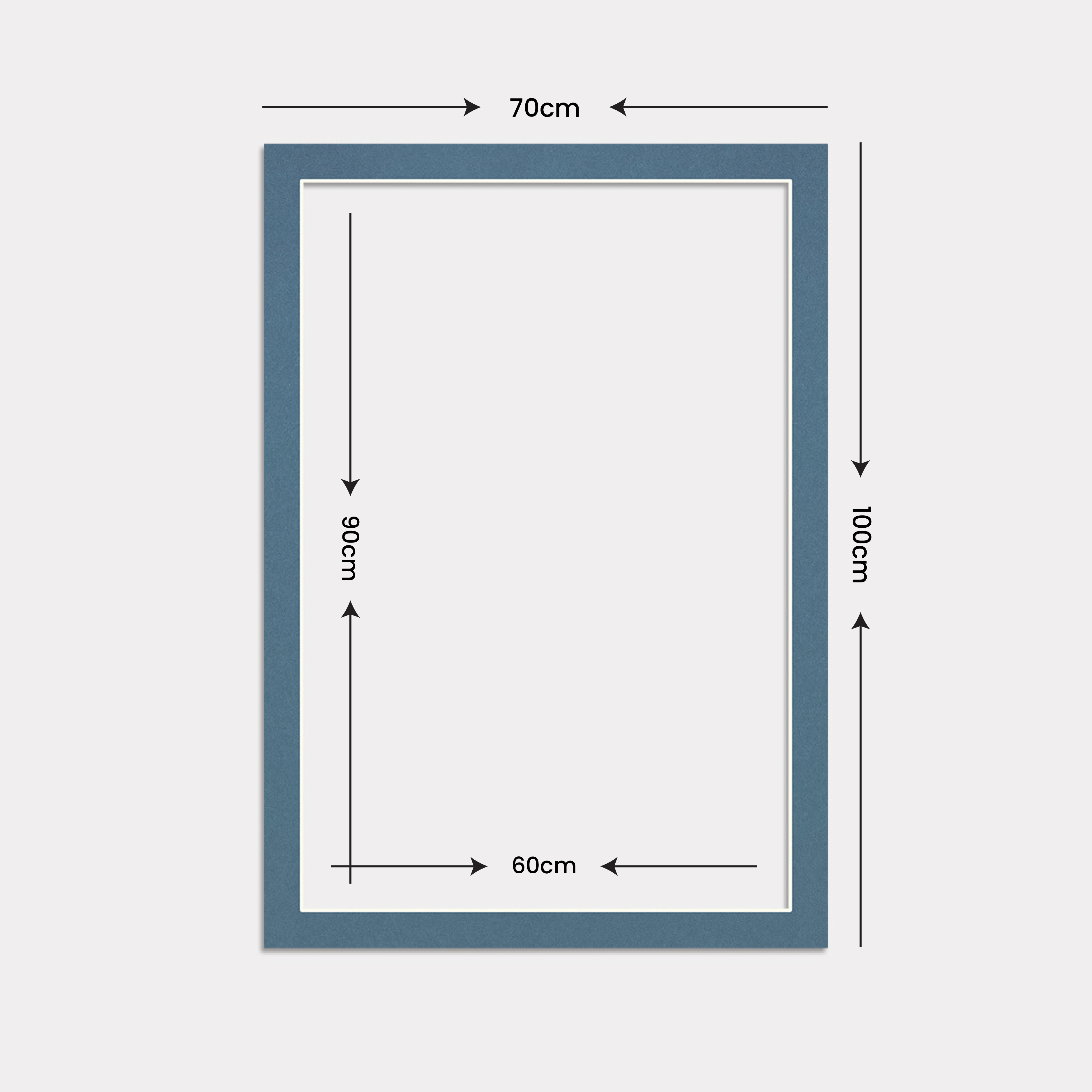 70cm

90cm

100cm

60cm