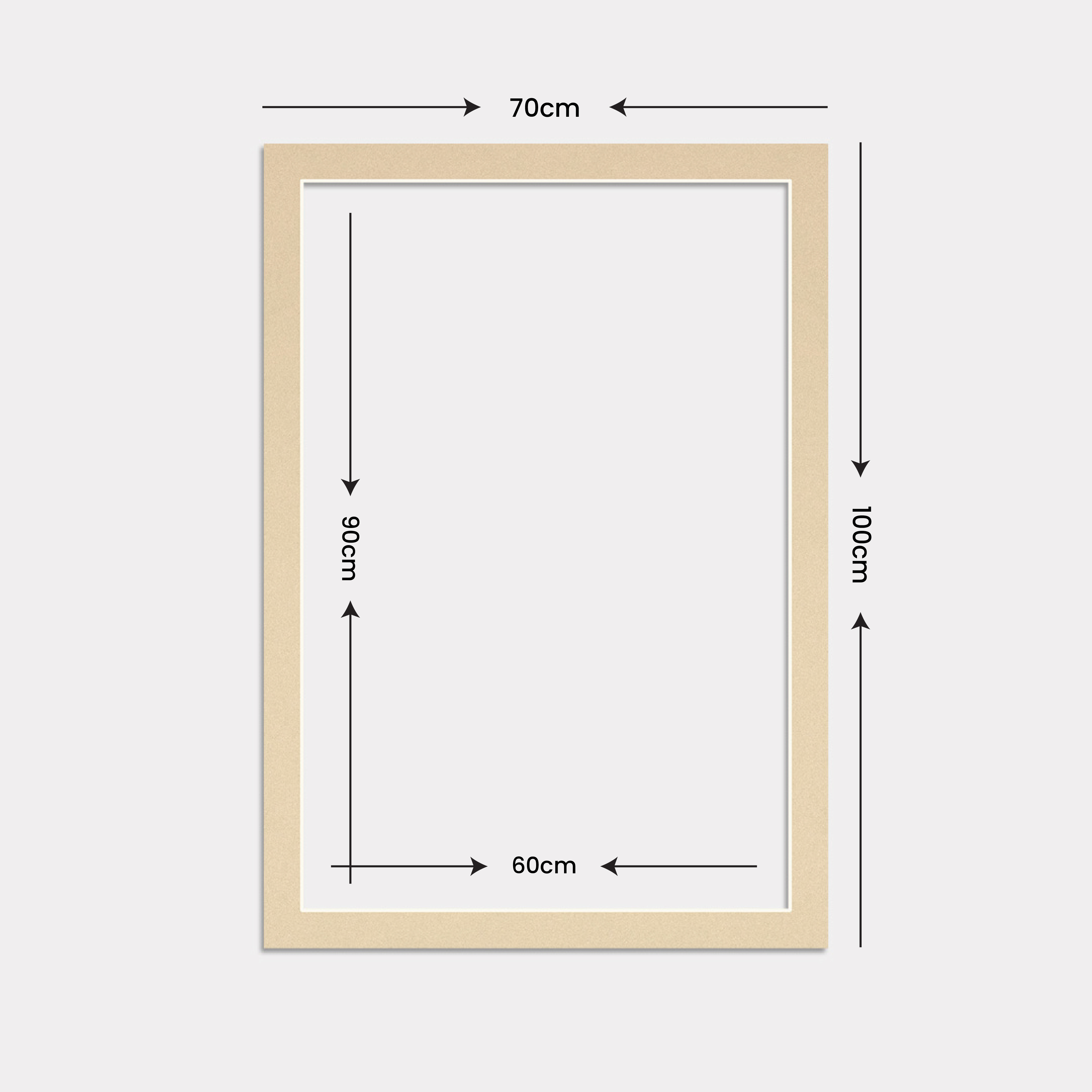 70cm

90cm

100cm

60cm