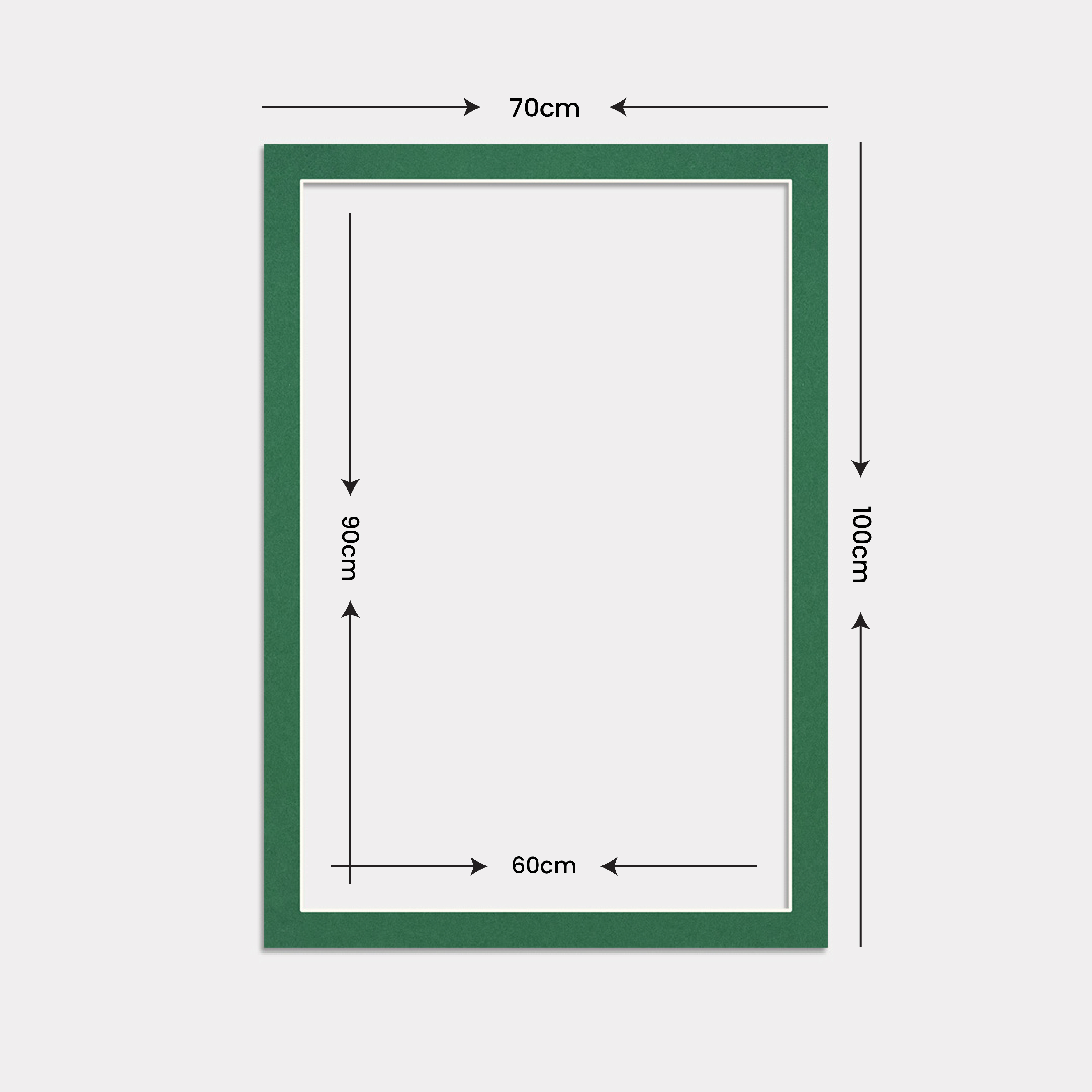 70cm

90cm

100cm

60cm