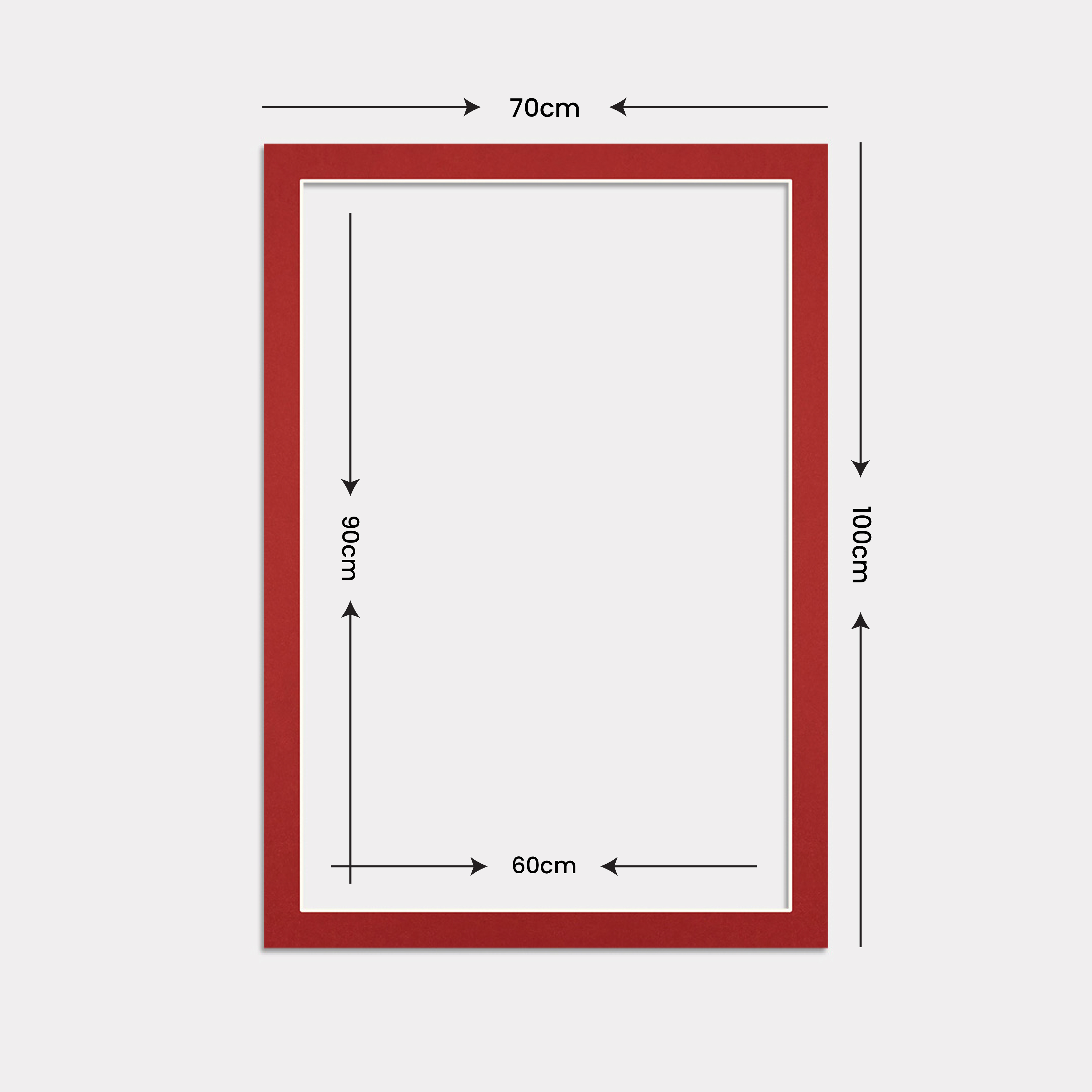 70cm

90cm

100cm

60cm