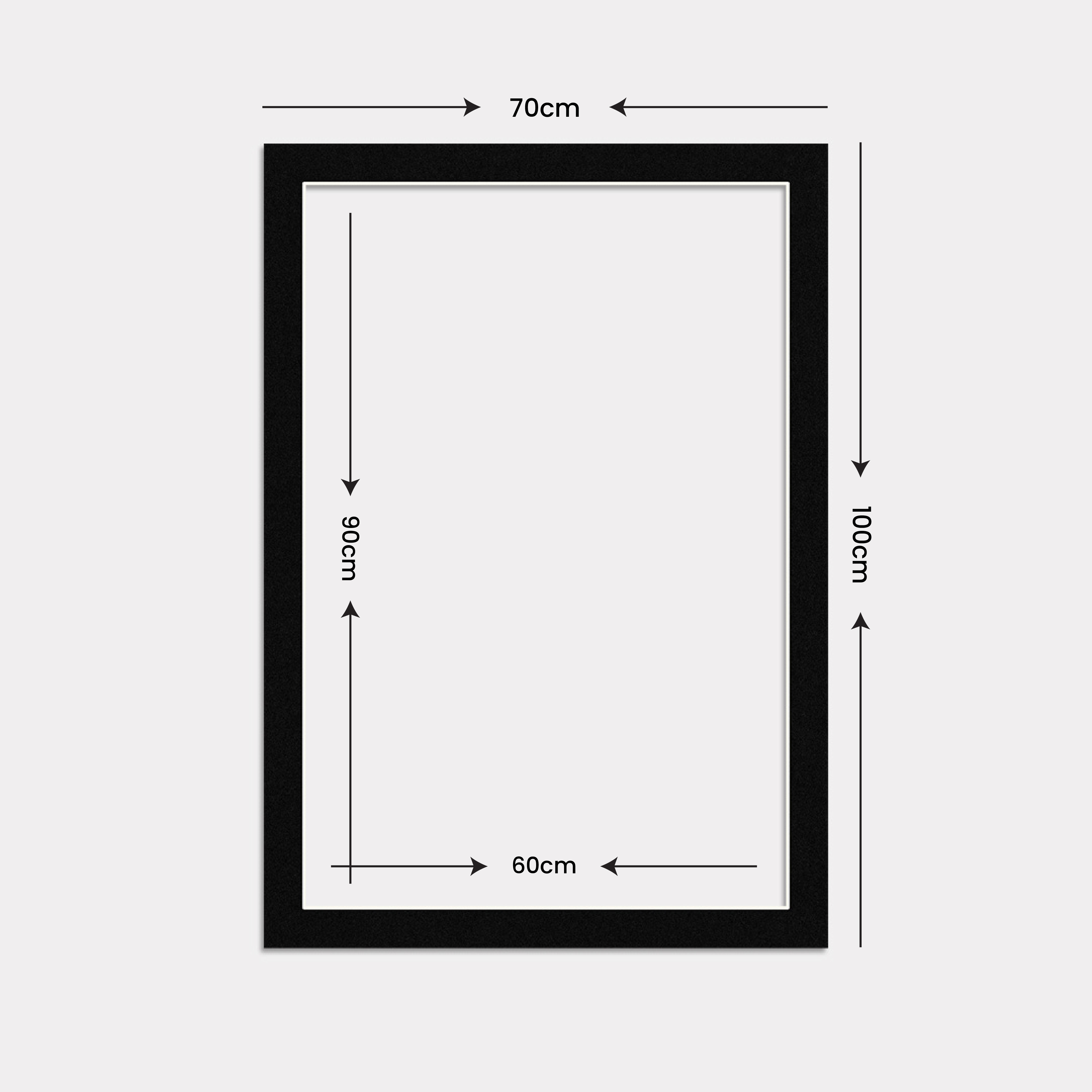 70cm

90cm

100cm

60cm