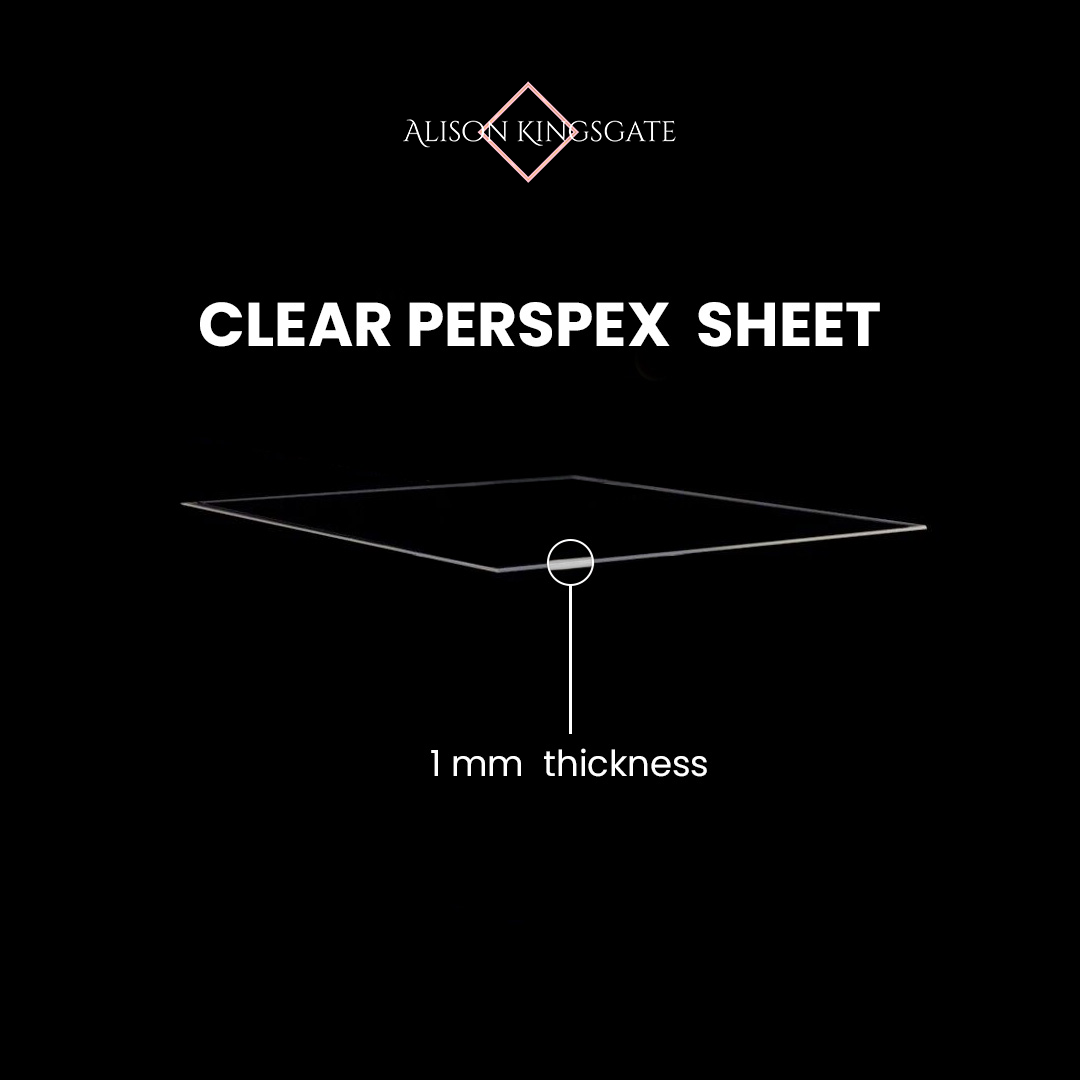 ALISON KINGSGATE

CLEAR PERSPEX SHEET

1 mm thickness